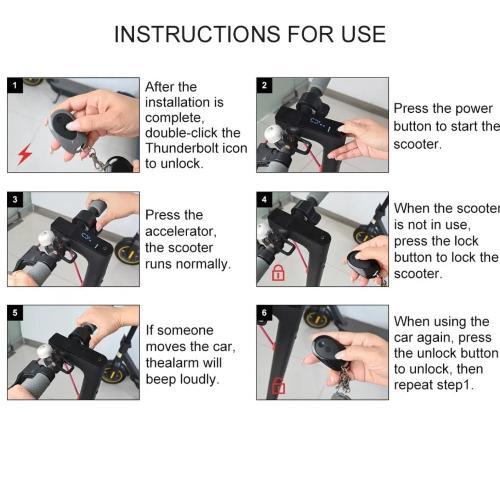 INSTRUCTIONS FOR USE

1

After the installation is complete, double-click the Thunderbolt icon to unlock.

2

Press the power button to start the scooter.

3

Press the accelerator, the scooter runs normally.

4

When the scooter is not in use, press the lock button to lock the scooter.

5

If someone moves the car, thealarm will beep loudly.

6

When using the car again, press the unlock button to unlock, then repeat step1.