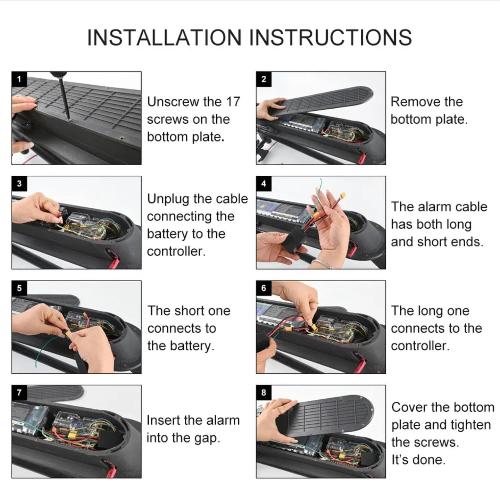 INSTALLATION INSTRUCTIONS

1

Unscrew the 17 screws on the bottom plate.

2

Remove the bottom plate.

3

Unplug the cable connecting the battery to the controller.

4

The alarm cable has both long and short ends.

5

The short one connects to the battery.

6

The long one connects to the controller.

7

Insert the alarm into the gap.

8

Cover the bottom plate and tighten the screws.
It's done.